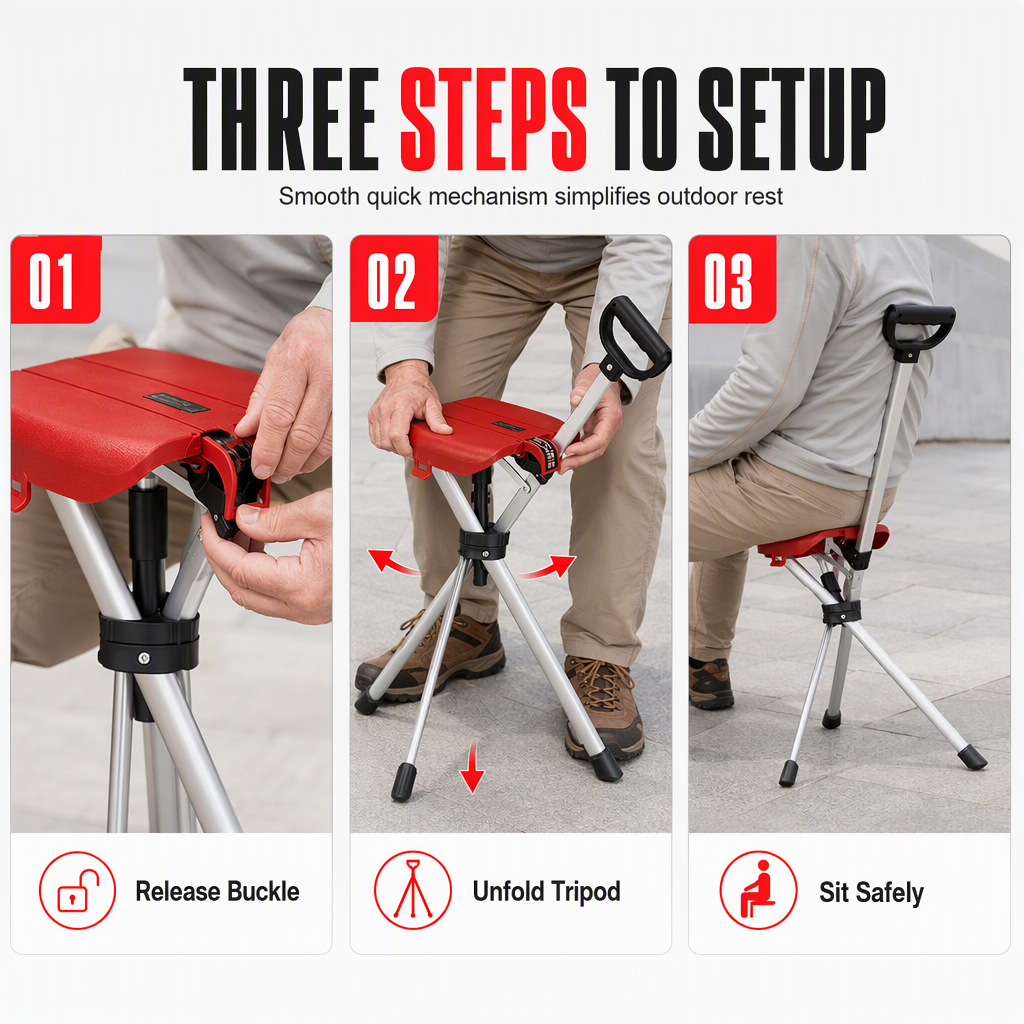 THREE STEPS TO SETUP

Smooth quick mechanism simplifies outdoor rest

01

Release Buckle

02

Unfold Tripod

03

Sit Safely